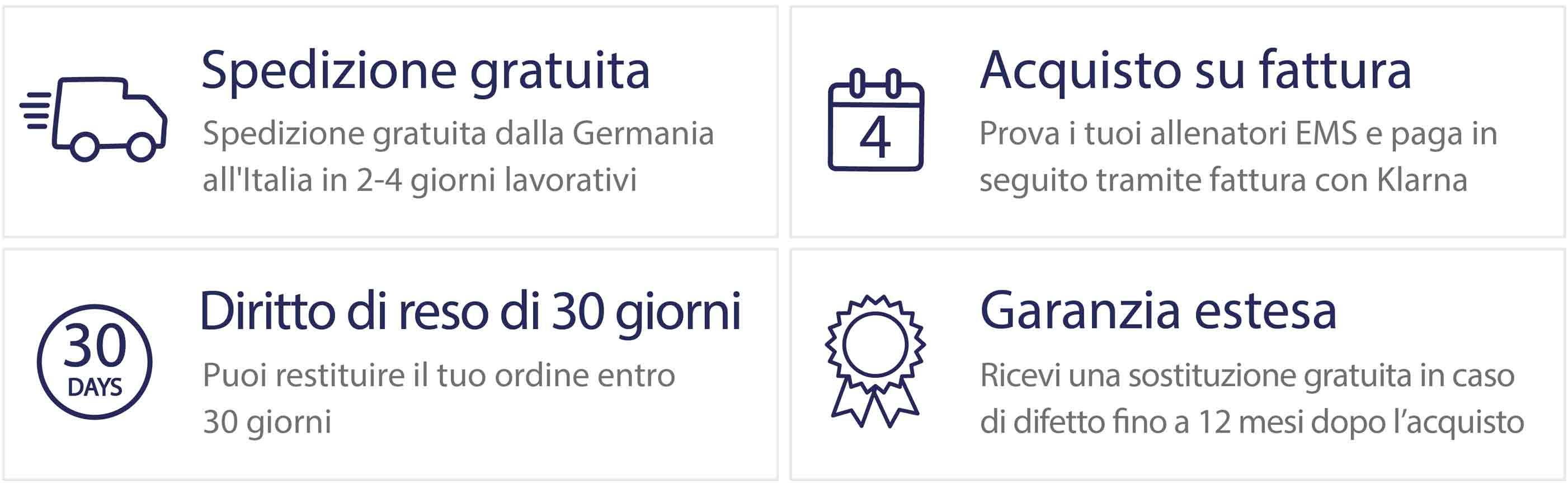 Spedizione gratuita

Spedizione gratuita dalla Germania all'Italia in 2-4 giorni lavorativi

4

Acquisto su fattura

Prova i tuoi allenatori EMS e paga in seguito tramite fattura con Klarna

30
DAYS

Diritto di reso di 30 giorni

Puoi restituire il tuo ordine entro 30 giorni

Garanzia estesa

Ricevi una sostituzione gratuita in caso di difetto fino a 12 mesi dopo l'acquisto