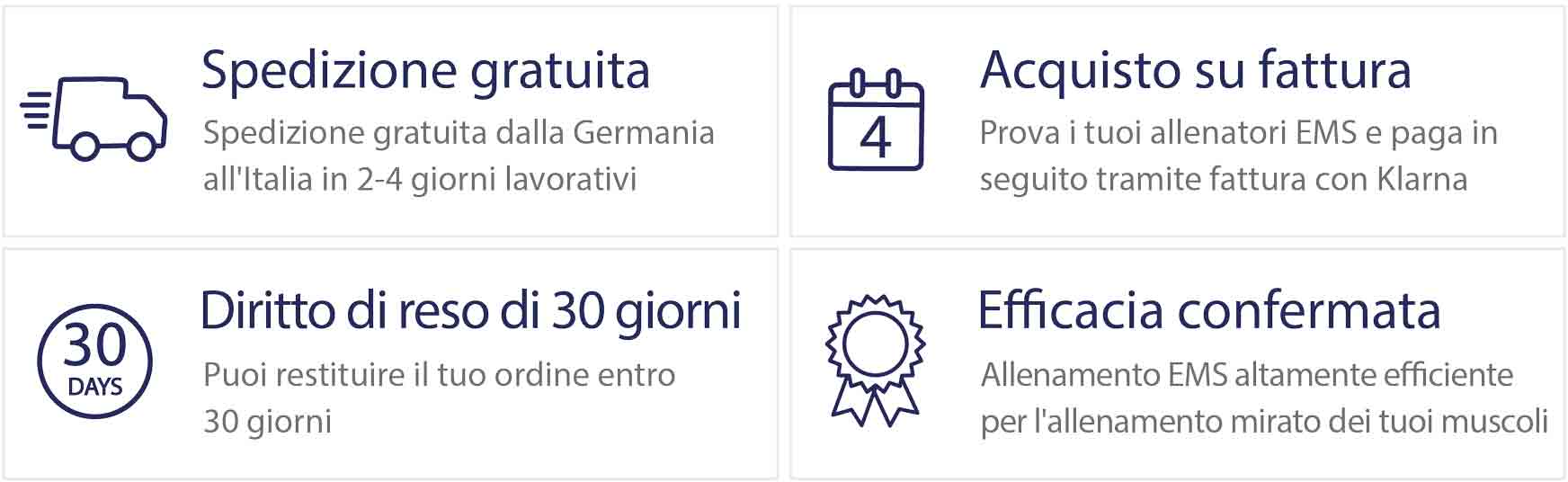 Spedizione gratuita

Spedizione gratuita dalla Germania all'Italia in 2-4 giorni lavorativi

4

Acquisto su fattura

Prova i tuoi allenatori EMS e paga in seguito tramite fattura con Klarna

30
DAYS

Diritto di reso di 30 giorni

Puoi restituire il tuo ordine entro 30 giorni

Efficacia confermata

Allenamento EMS altamente efficiente per l'allenamento mirato dei tuoi muscoli